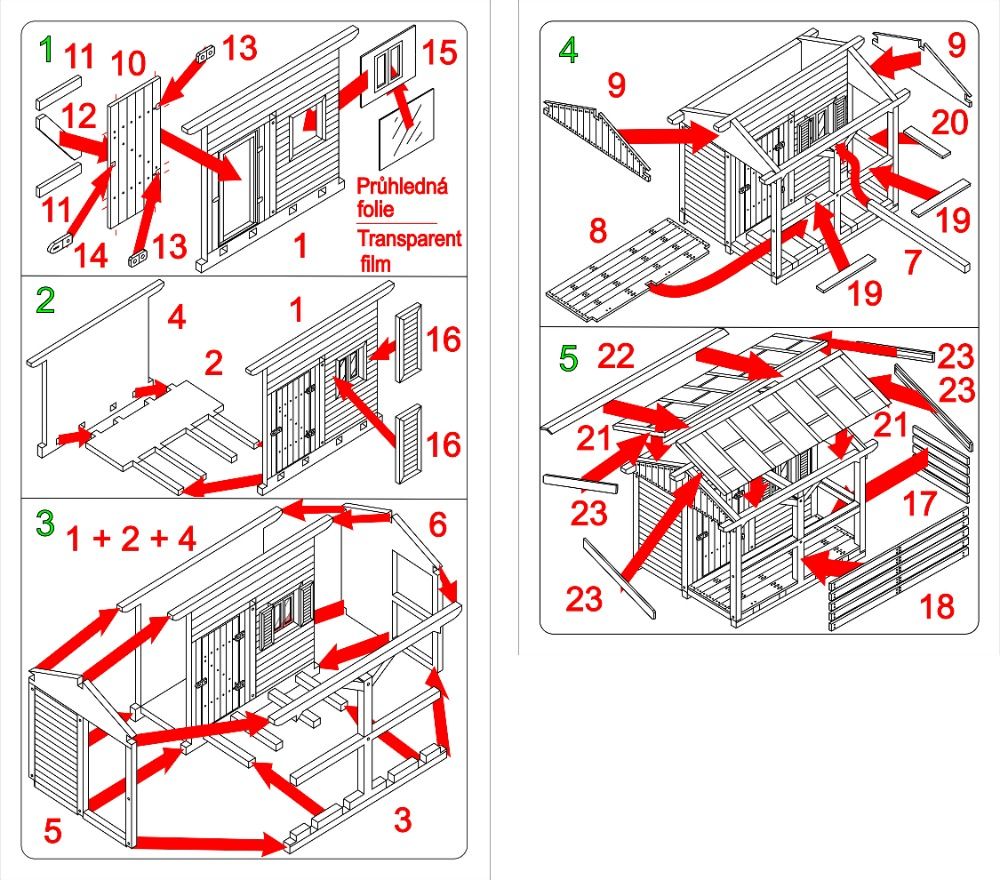 1
11
10
13
15
12
11
14
13
1
Průhledná folie
Transparent film

2
4
1
2
16
16

3
1 + 2 + 4
6
5
3

4
9
9
20
19
8
7
19

5
22
23
23
21
21
23
17
23
18